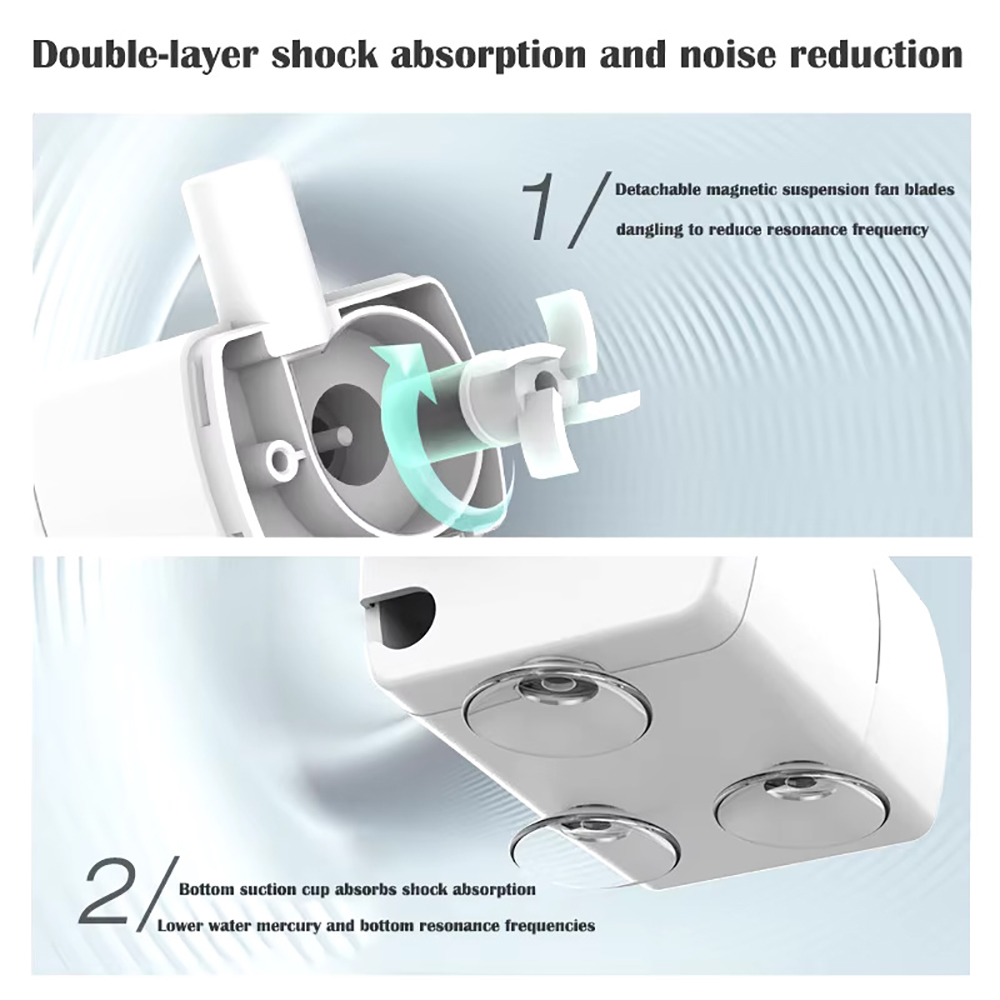 Double-layer shock absorption and noise reduction

1/ Detachable magnetic suspension fan blades dangling to reduce resonance frequency

2/ Bottom suction cup absorbs shock absorption Lower water mercury and bottom resonance frequencies